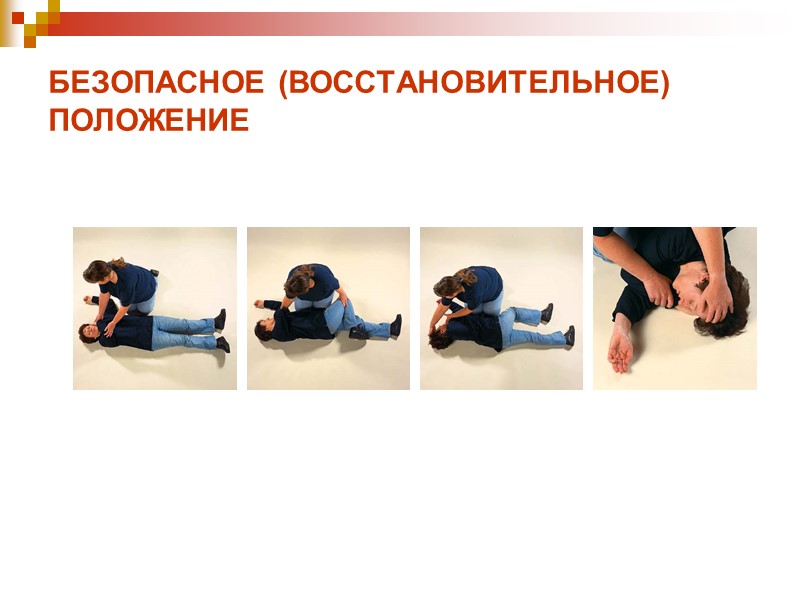 БЕЗОПАСНОЕ (ВОССТАНОВИТЕЛЬНОЕ) ПОЛОЖЕНИЕ